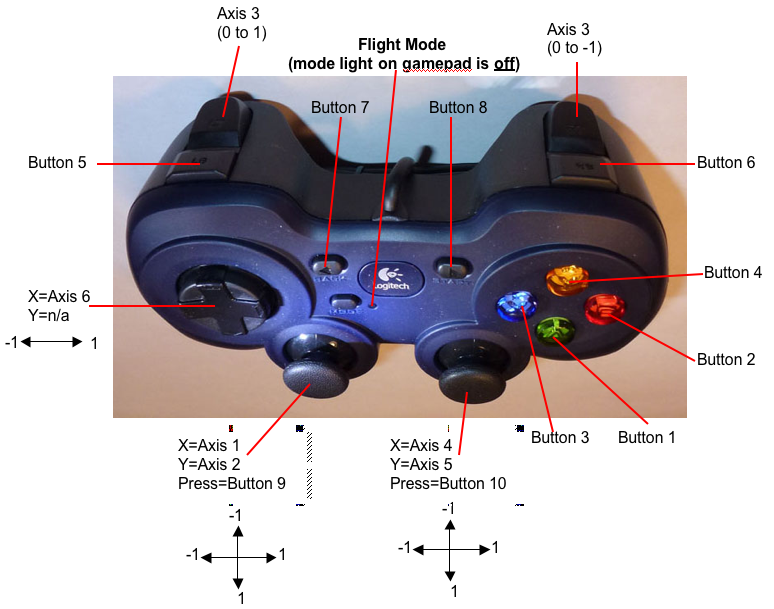 Axis 3
(0 to 1)

Flight Mode
(mode light on gamepad is off)

Axis 3
(0 to -1)

Button 7

Button 8

Button 5

Button 6

BACK

Logitech

START

MODE

Button 4

X=Axis 6
Y=n/a

-1 1

Button 2

Button 3

Button 1

X=Axis 1
Y=Axis 2
Press=Button 9

X=Axis 4
Y=Axis 5
Press=Button 10

-1
-1 1
1

-1
-1 1
1